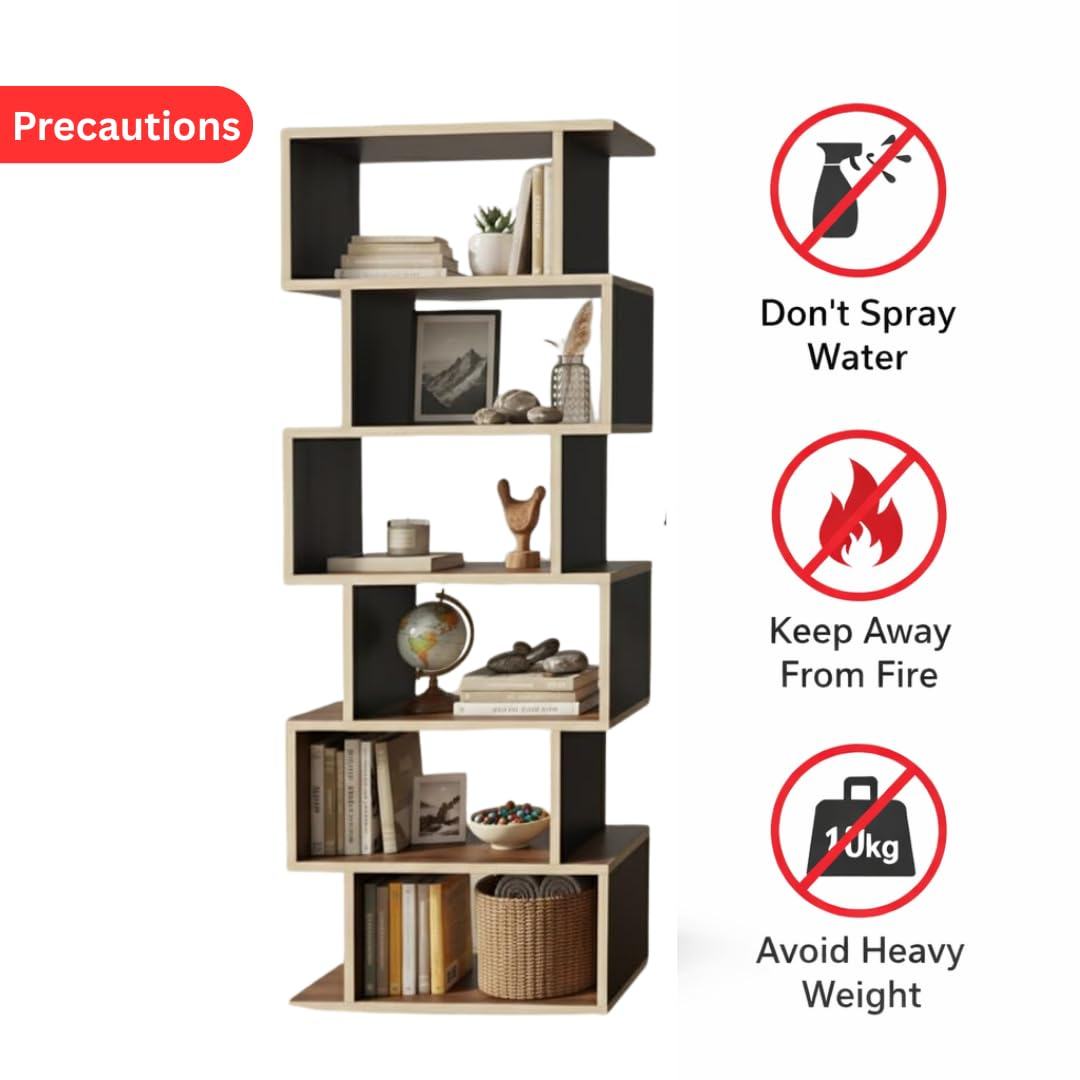 Precautions

Don't Spray Water

Keep Away From Fire

10kg

Avoid Heavy Weight