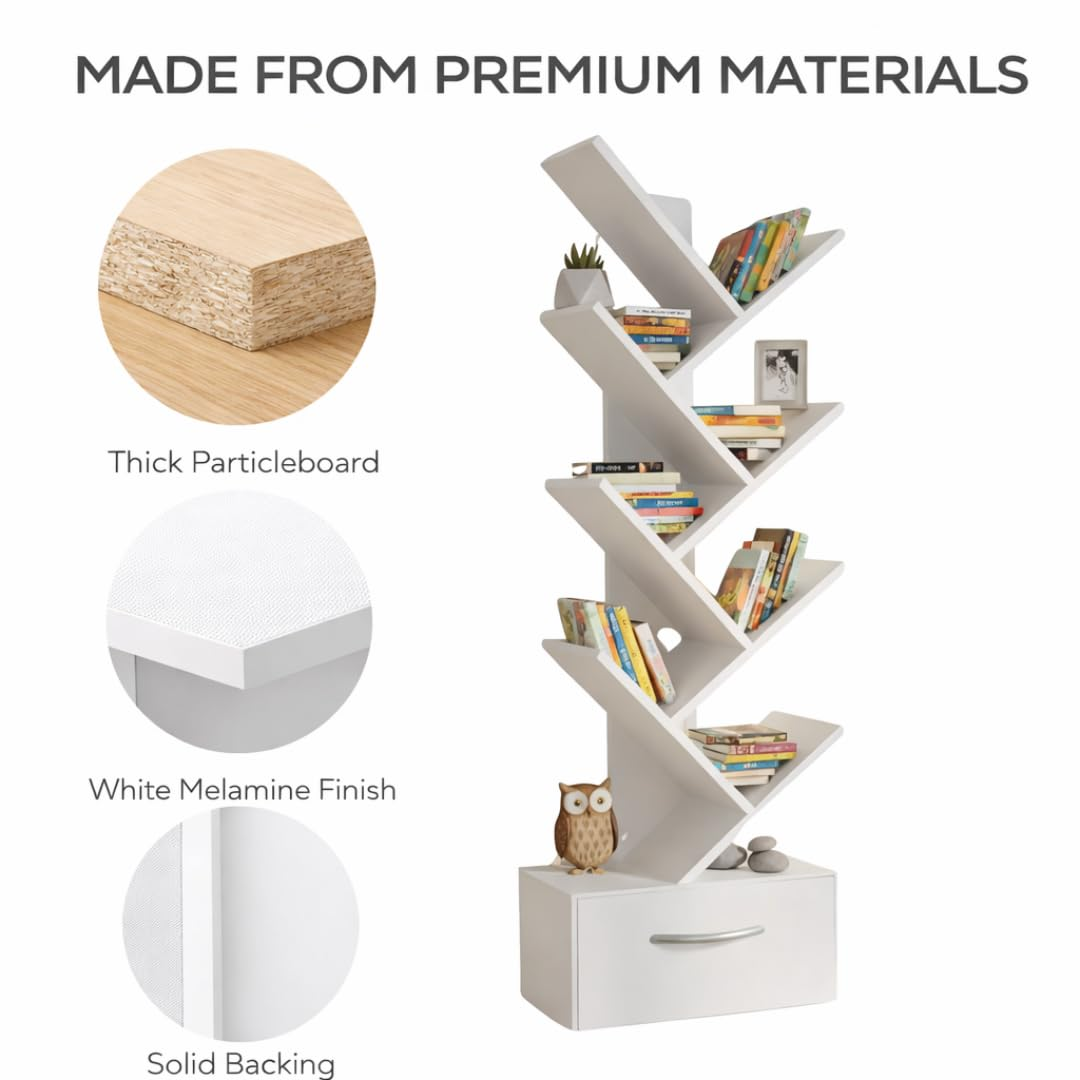 MADE FROM PREMIUM MATERIALS

Thick Particleboard

White Melamine Finish

Solid Backing