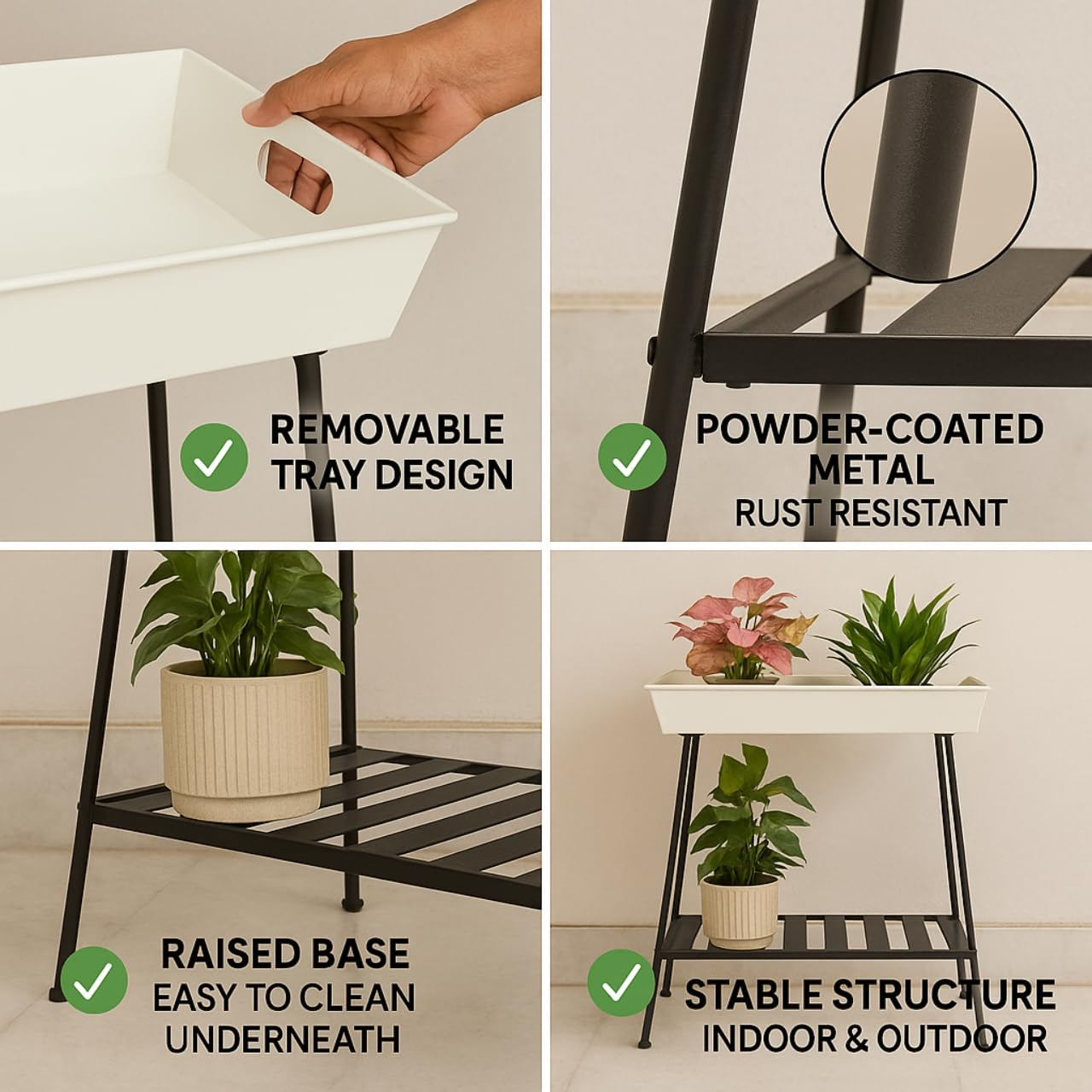 REMOVABLE TRAY DESIGN

POWDER-COATED METAL
RUST RESISTANT

RAISED BASE
EASY TO CLEAN UNDERNEATH

STABLE STRUCTURE
INDOOR & OUTDOOR