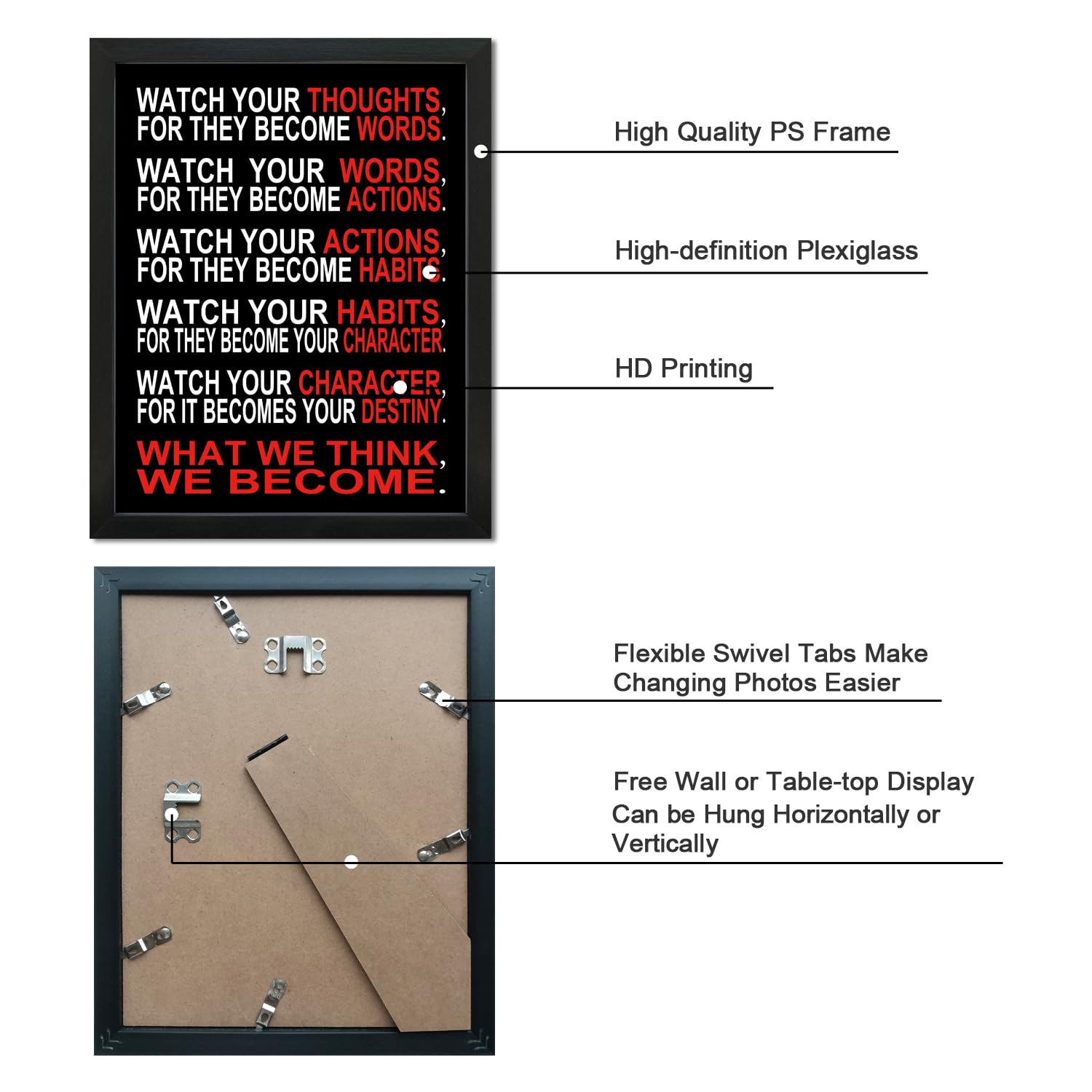 WATCH YOUR THOUGHTS, FOR THEY BECOME WORDS.

WATCH YOUR WORDS, FOR THEY BECOME ACTIONS.

WATCH YOUR ACTIONS, FOR THEY BECOME HABITS.

WATCH YOUR HABITS, FOR THEY BECOME YOUR CHARACTER.

WATCH YOUR CHARACTER, FOR IT BECOMES YOUR DESTINY.

WHAT WE THINK, WE BECOME.

High Quality PS Frame

High-definition Plexiglass

HD Printing

Flexible Swivel Tabs Make Changing Photos Easier

Free Wall or Table-top Display Can be Hung Horizontally or Vertically